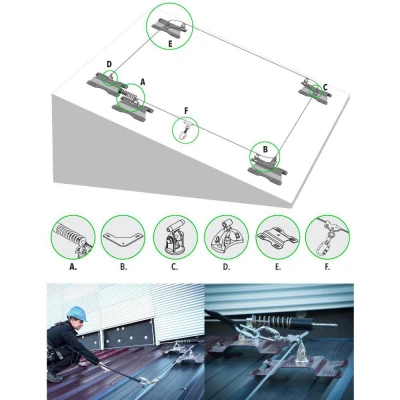 E

D

A

C

F

B

A.

B.

C.

D.

E.

F.