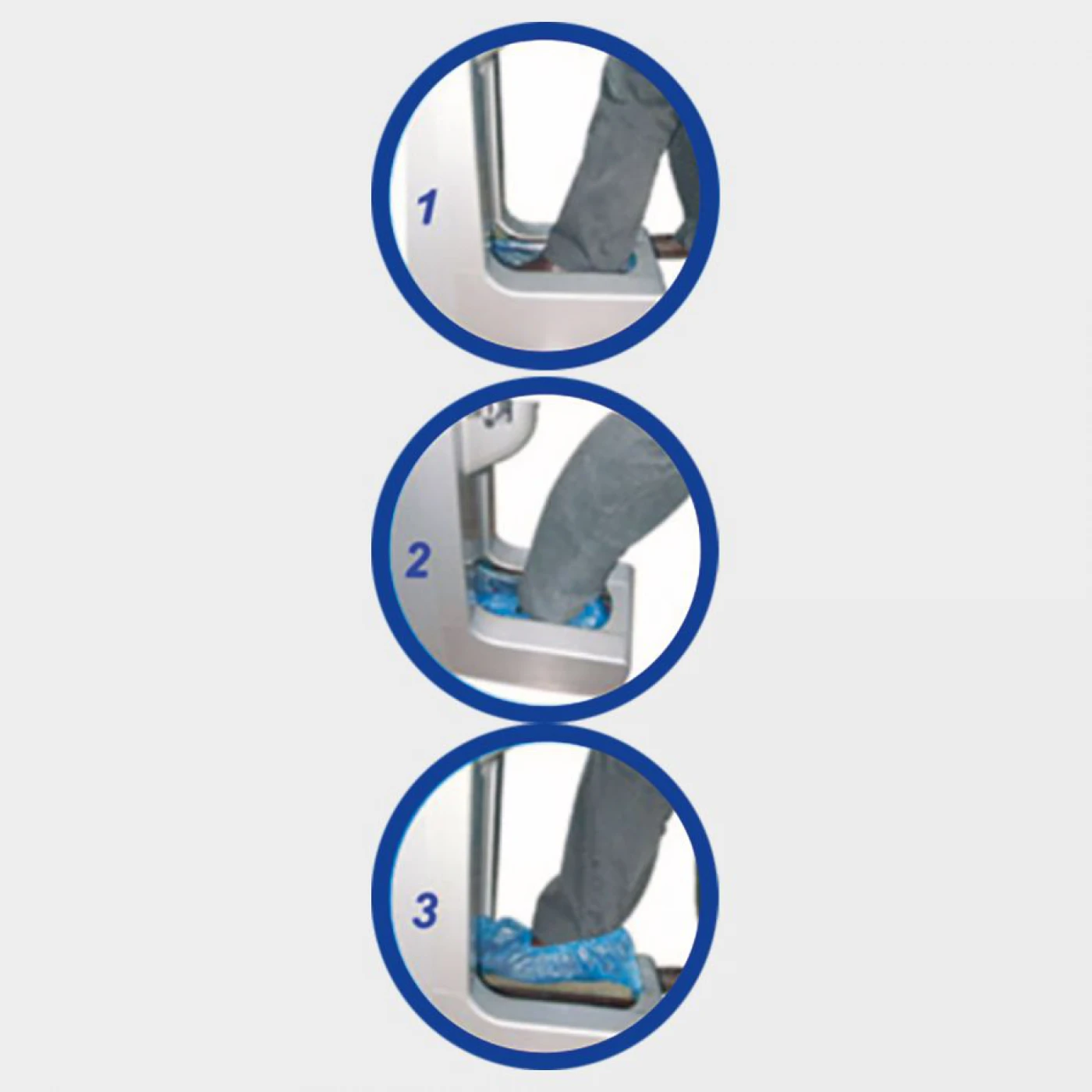 1

2

3