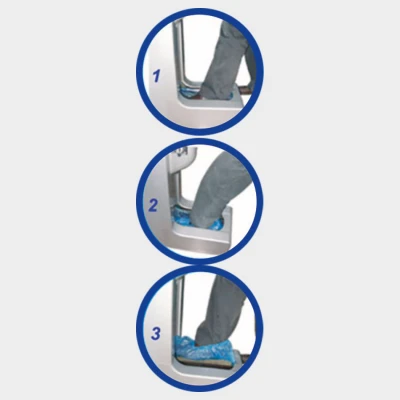 1

2

3